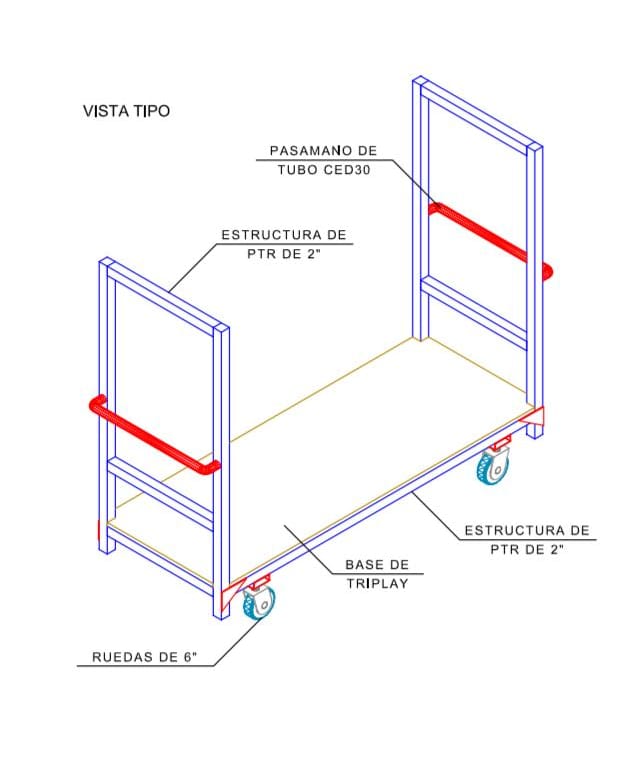 VISTA TIPO

PASAMANO DE TUBO CED30

ESTRUCTURA DE PTR DE 2"

ESTRUCTURA DE PTR DE 2"

BASE DE TRIPLAY

RUEDAS DE 6"